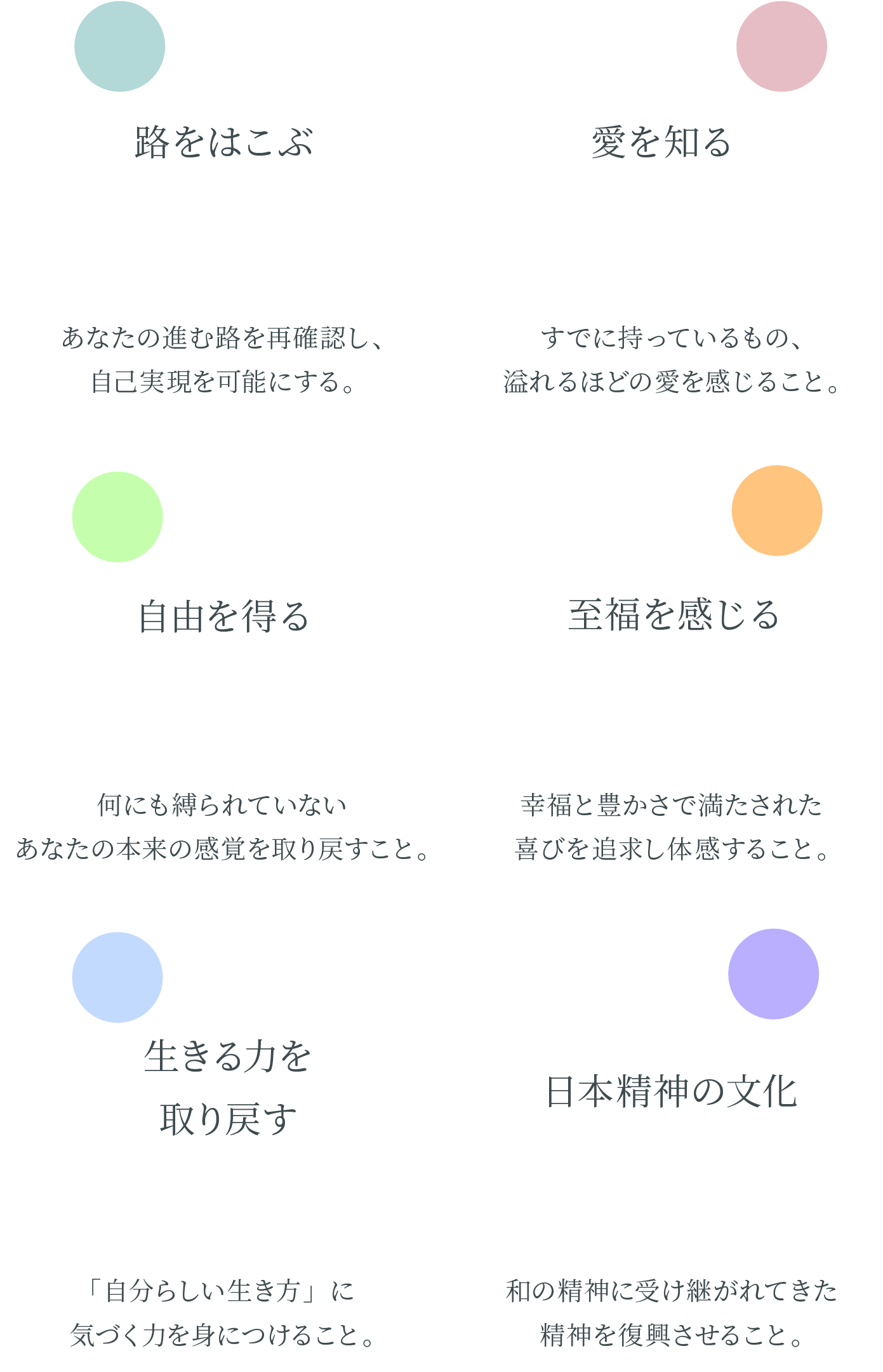 路をはこぶ

あなたの進む路を再確認し、
自己実現を可能にする。

愛を知る

すでに持っているもの、
溢れるほどの愛を感じること。

自由を得る

何にも縛られていない
あなたの本来の感覚を取り戻すこと。

至福を感じる

幸福と豊かさで満たされた
喜びを追求し体感すること。

生きる力を
取り戻す

「自分らしい生き方」に
気づく力を身につけること。

日本精神の文化

和の精神に受け継がれてきた
精神を復興させること。